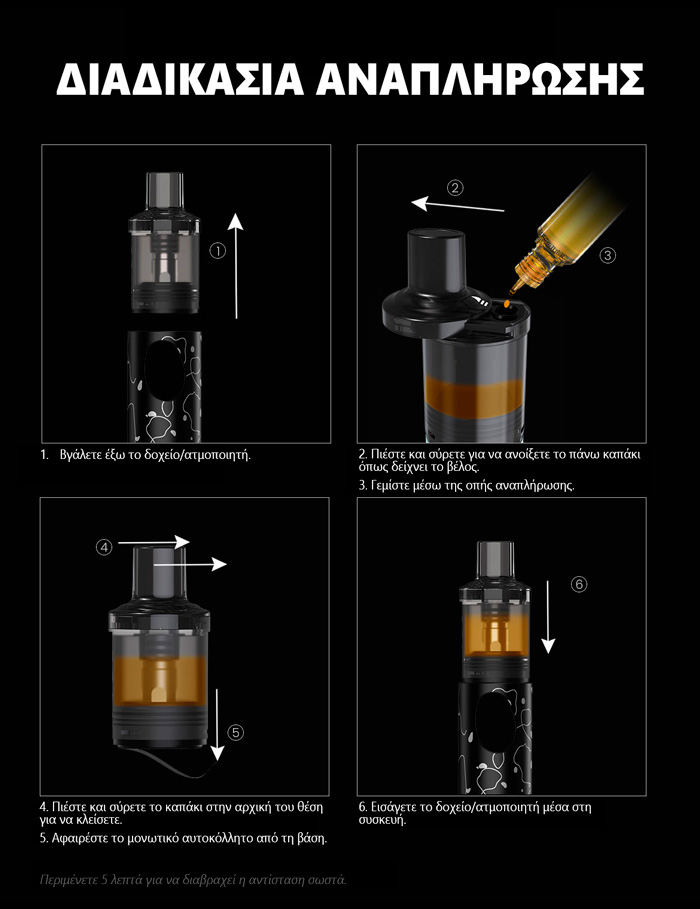 ΔΙΑΔΙΚΑΣΙΑ ΑΝΑΠΛΗΡΩΣΗΣ

①

1. Βγάλετε έξω το δοχείο/ατμοποιητή.

②

③

2. Πιέστε και σύρετε για να ανοίξετε το πάνω καπάκι όπως δείχνει το βέλος.

3. Γεμίστε μέσω της οπής αναπλήρωσης.

④

⑤

4. Πιέστε και σύρετε το καπάκι στην αρχική του θέση για να κλείσετε.

5. Αφαιρέστε το μονωτικό αυτοκόλλητο από τη βάση.

⑥

6. Εισάγετε το δοχείο/ατμοποιητή μέσα στη συσκευή.

Περιμένετε 5 λεπτά για να διαβραχεί η αντίσταση σωστά.